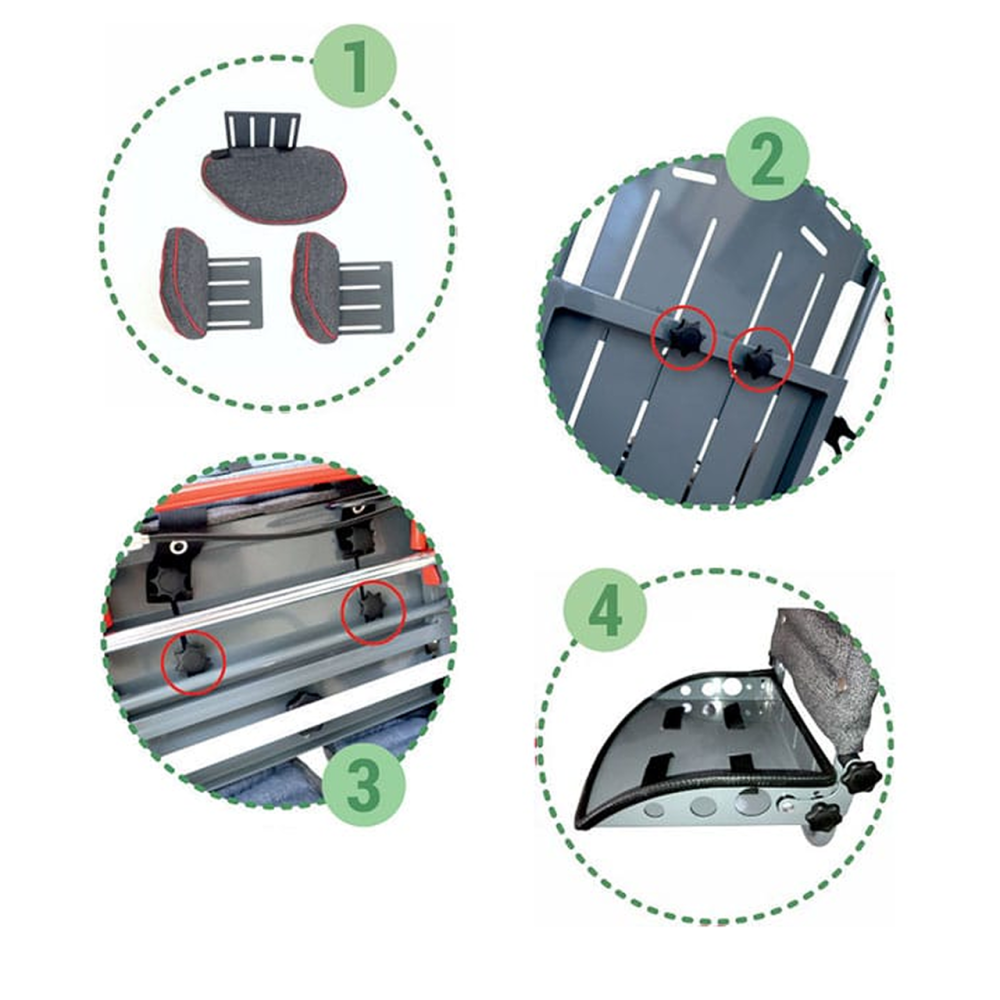 1

2

3

4