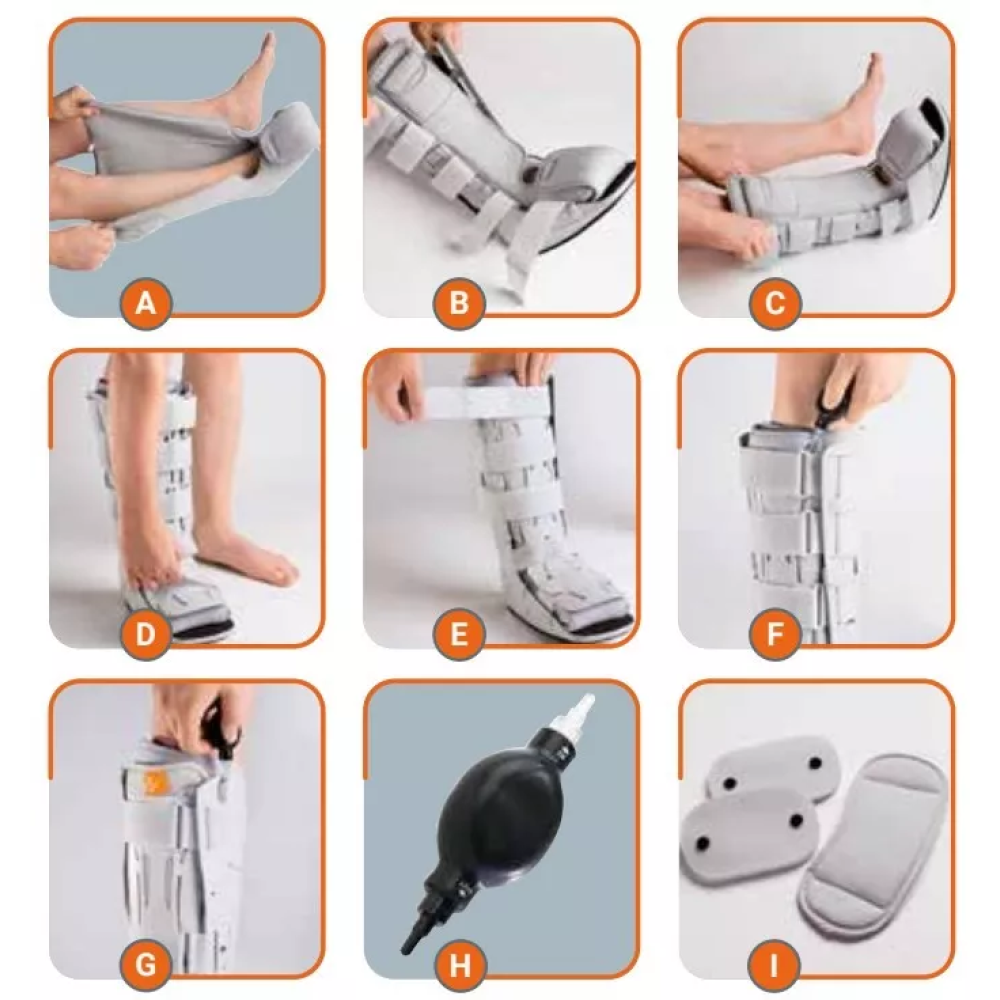 A

B

C

D

E

F

G

H

I